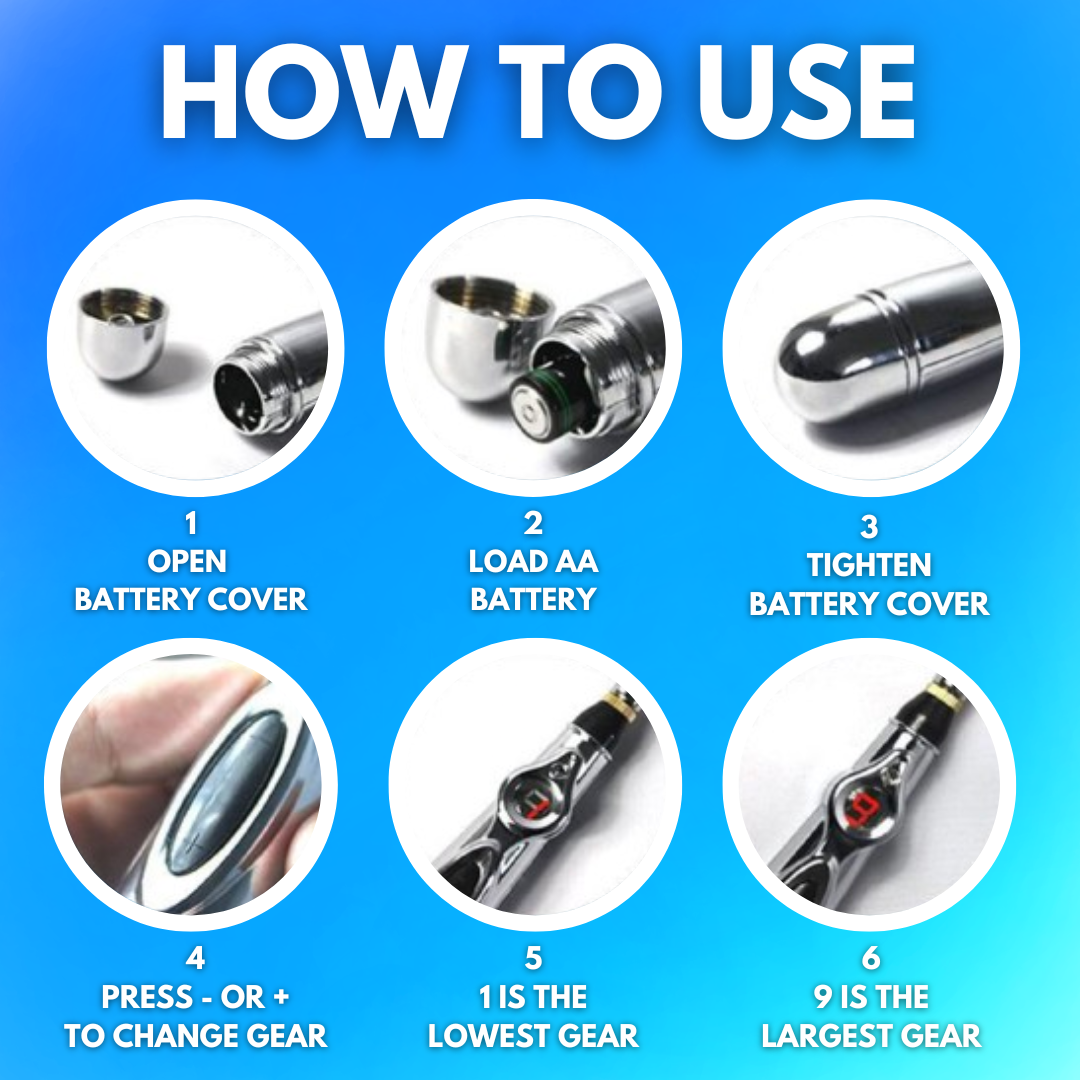 HOW TO USE

1
OPEN
BATTERY COVER

2
LOAD AA
BATTERY

3
TIGHTEN
BATTERY COVER

4
PRESS - OR +
TO CHANGE GEAR

5
1 IS THE
LOWEST GEAR

6
9 IS THE
LARGEST GEAR